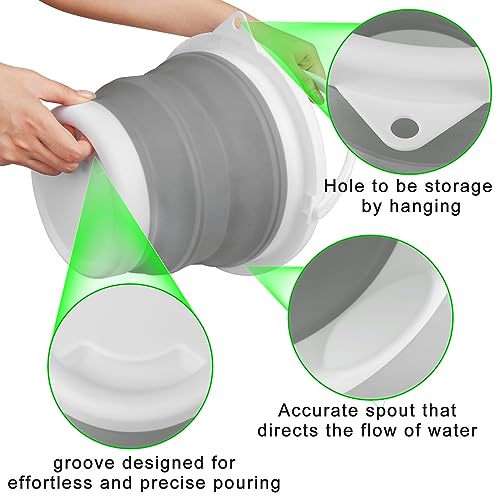 Hole to be storage by hanging

Accurate spout that directs the flow of water

groove designed for effortless and precise pouring